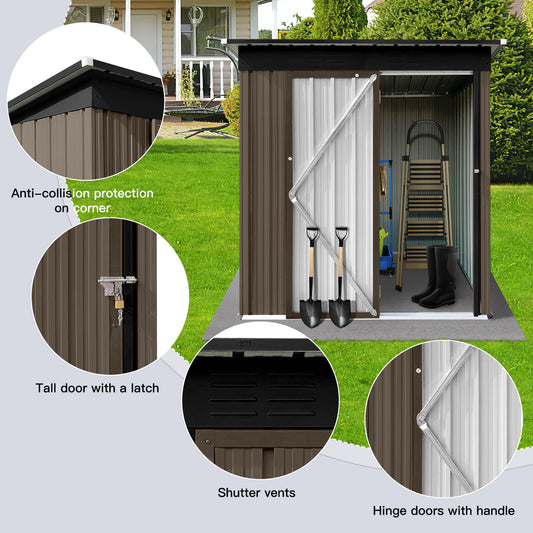 Anti-collision protection on corner

Tall door with a latch

Shutter vents

Hinge doors with handle