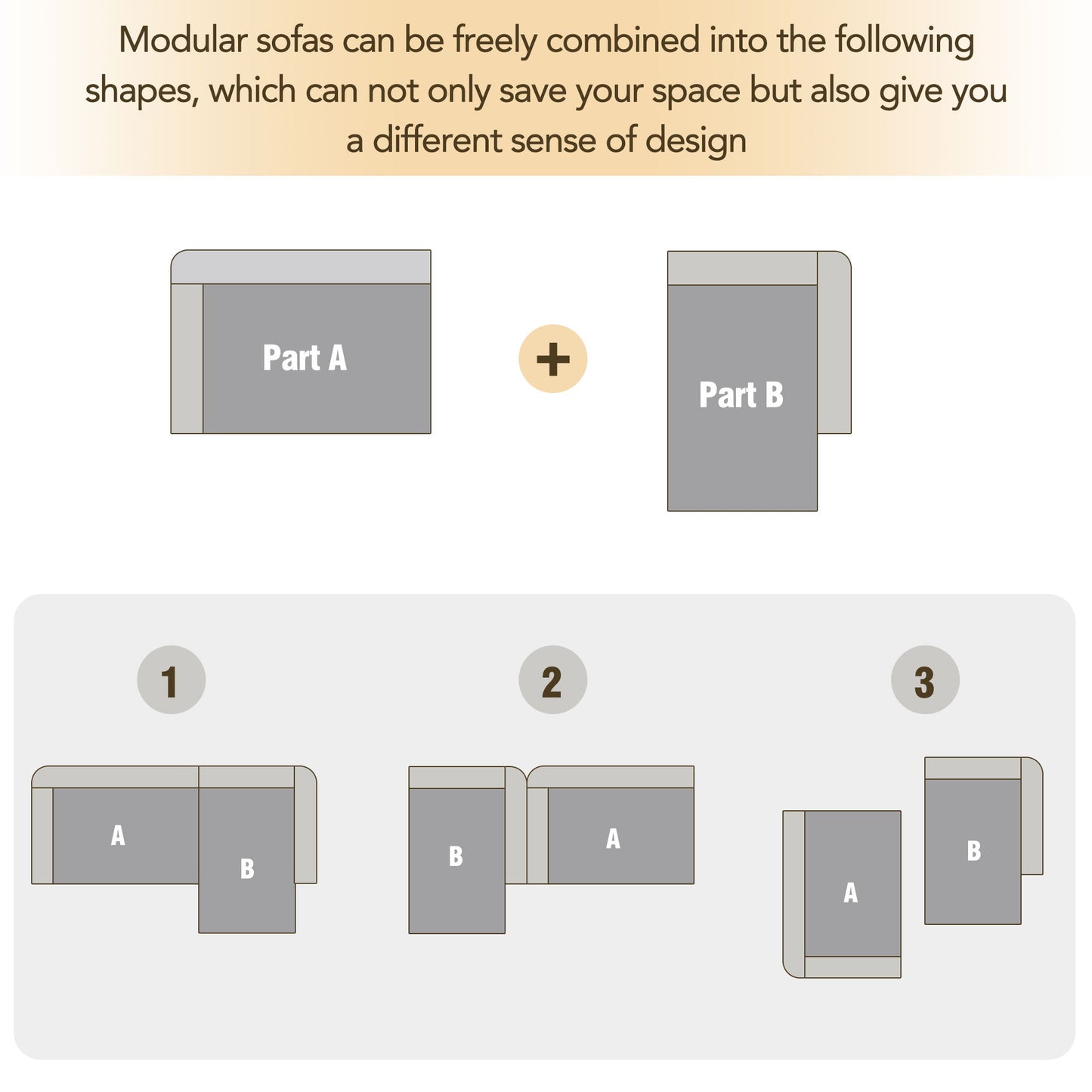 Modular sofas can be freely combined into the following shapes, which can not only save your space but also give you a different sense of design

Part A

+

Part B

1

A

B

2

B

A

3

A

B