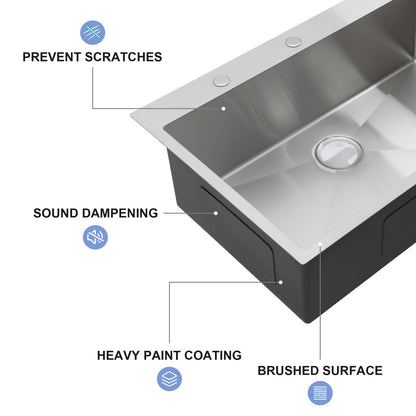 PREVENT SCRATCHES

SOUND DAMPENING

HEAVY PAINT COATING

BRUSHED SURFACE