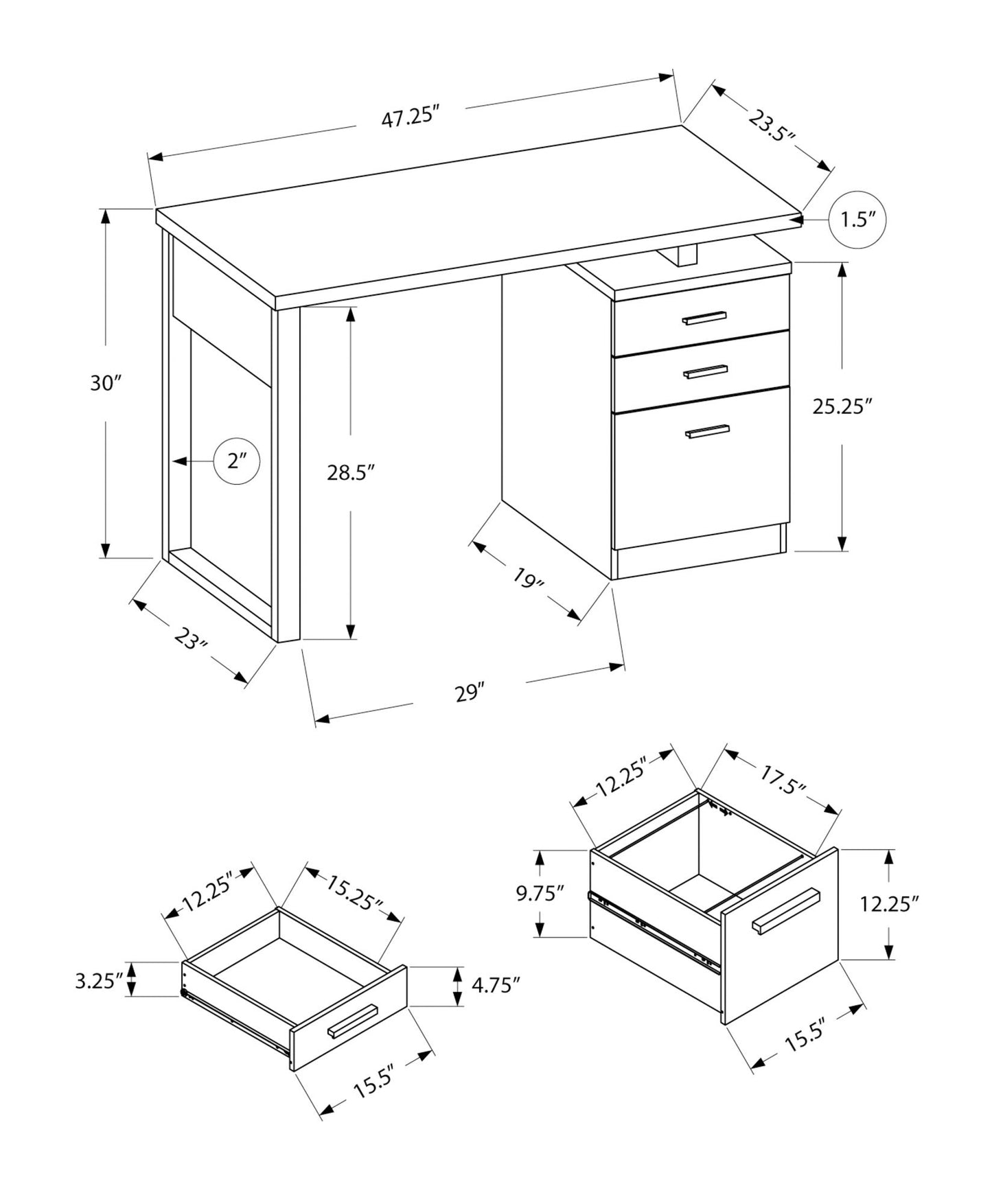 47.25″

23.5″

1.5″

30″

2″

28.5″

25.25″

19″

23″

29″

12.25″

17.5″

9.75″

12.25″

15.5″

12.25″

15.25″

3.25″

4.75″

15.5″