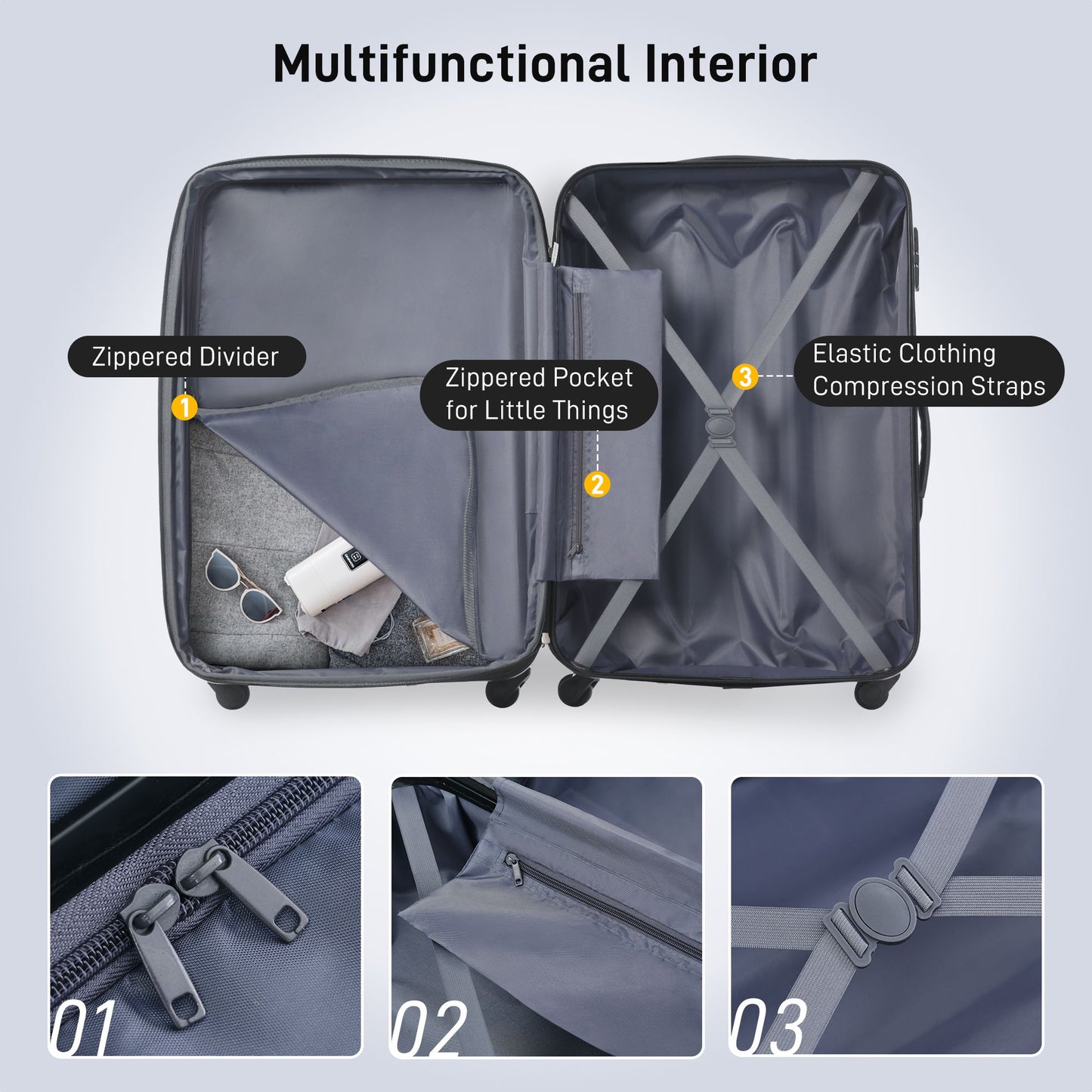 Multifunctional Interior

Zippered Divider
1

Zippered Pocket for Little Things
2

3
Elastic Clothing Compression Straps

01

02

03