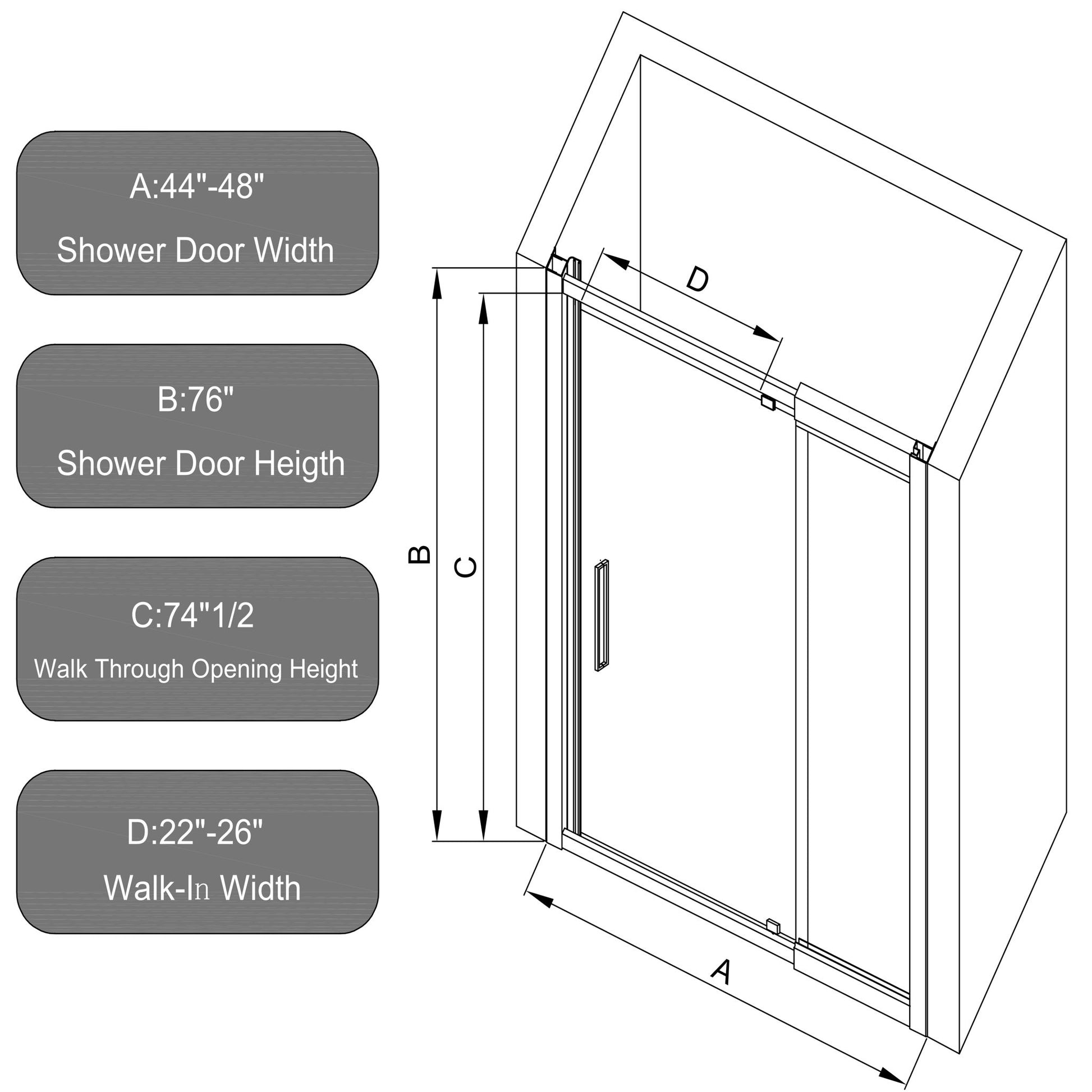 A:44"-48"

Shower Door Width

B:76"

Shower Door Heigth

C:74"1/2

Walk Through Opening Height

D:22"-26"

Walk-In Width

D

B

C

A