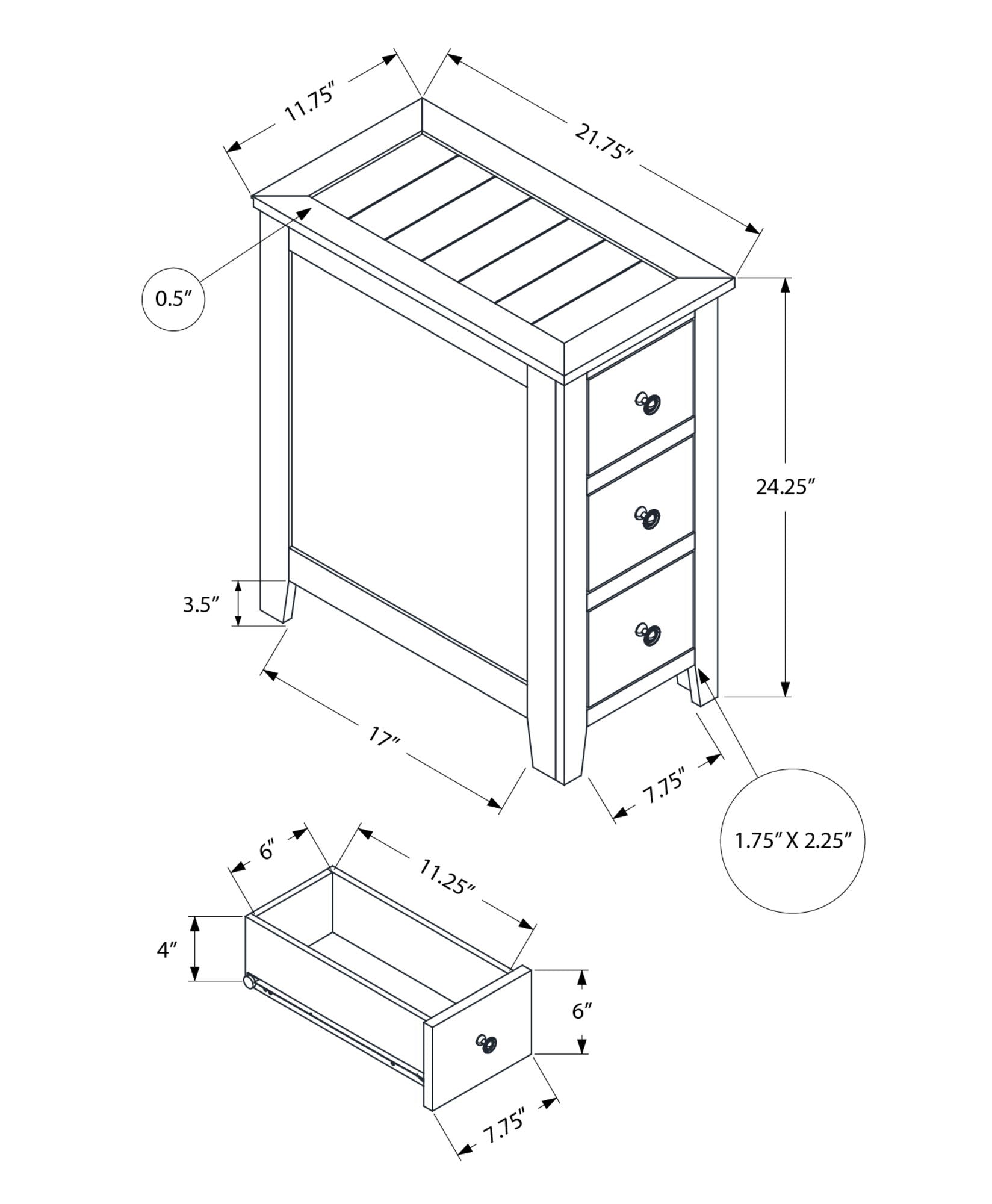 11.75″

21.75″

0.5″

24.25″

3.5″

17″

7.75″

1.75″ X 2.25″

6″

11.25″

4″

6″

7.75″