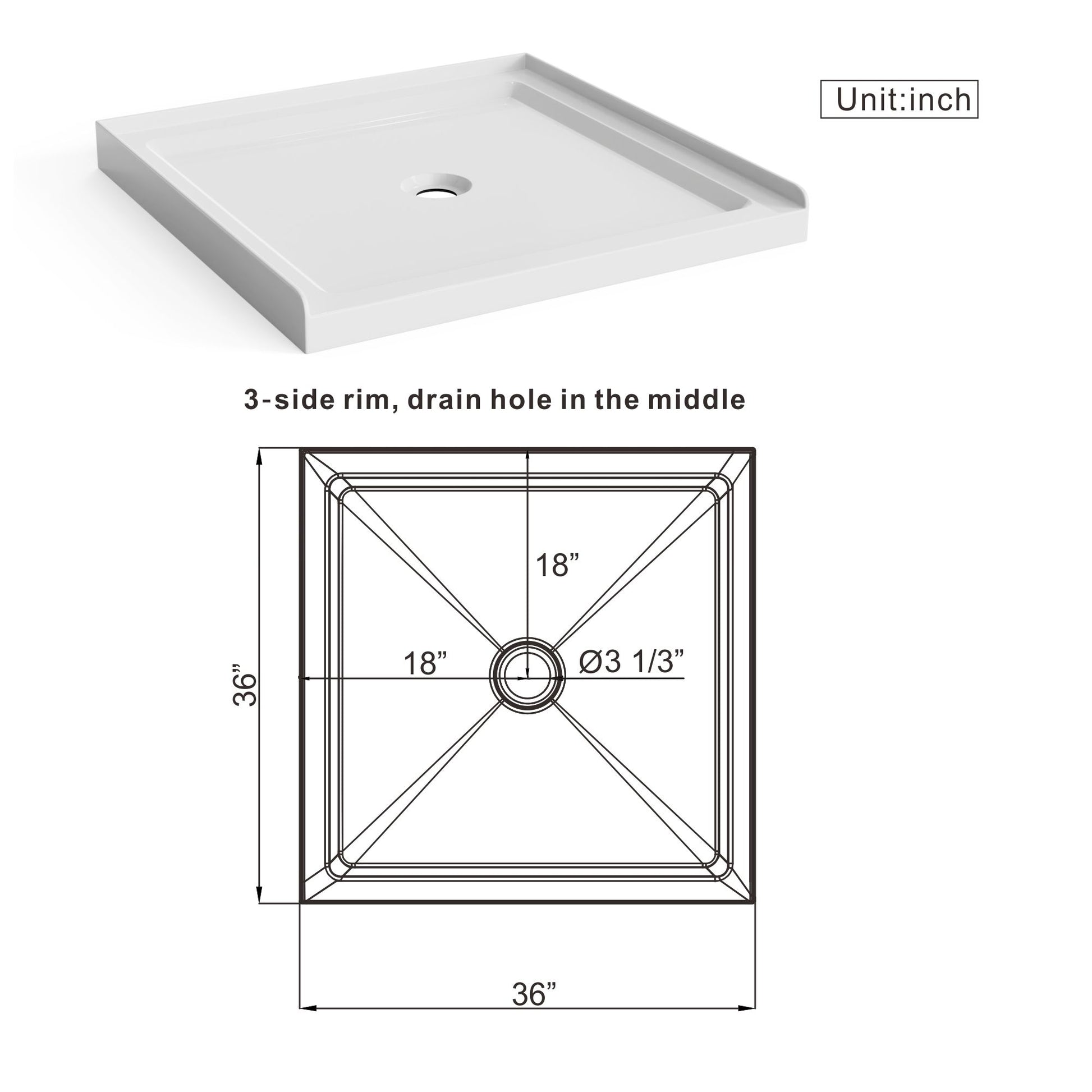 Unit:inch

3-side rim, drain hole in the middle

18”

18”

Ø3 1/3”

36”

36”