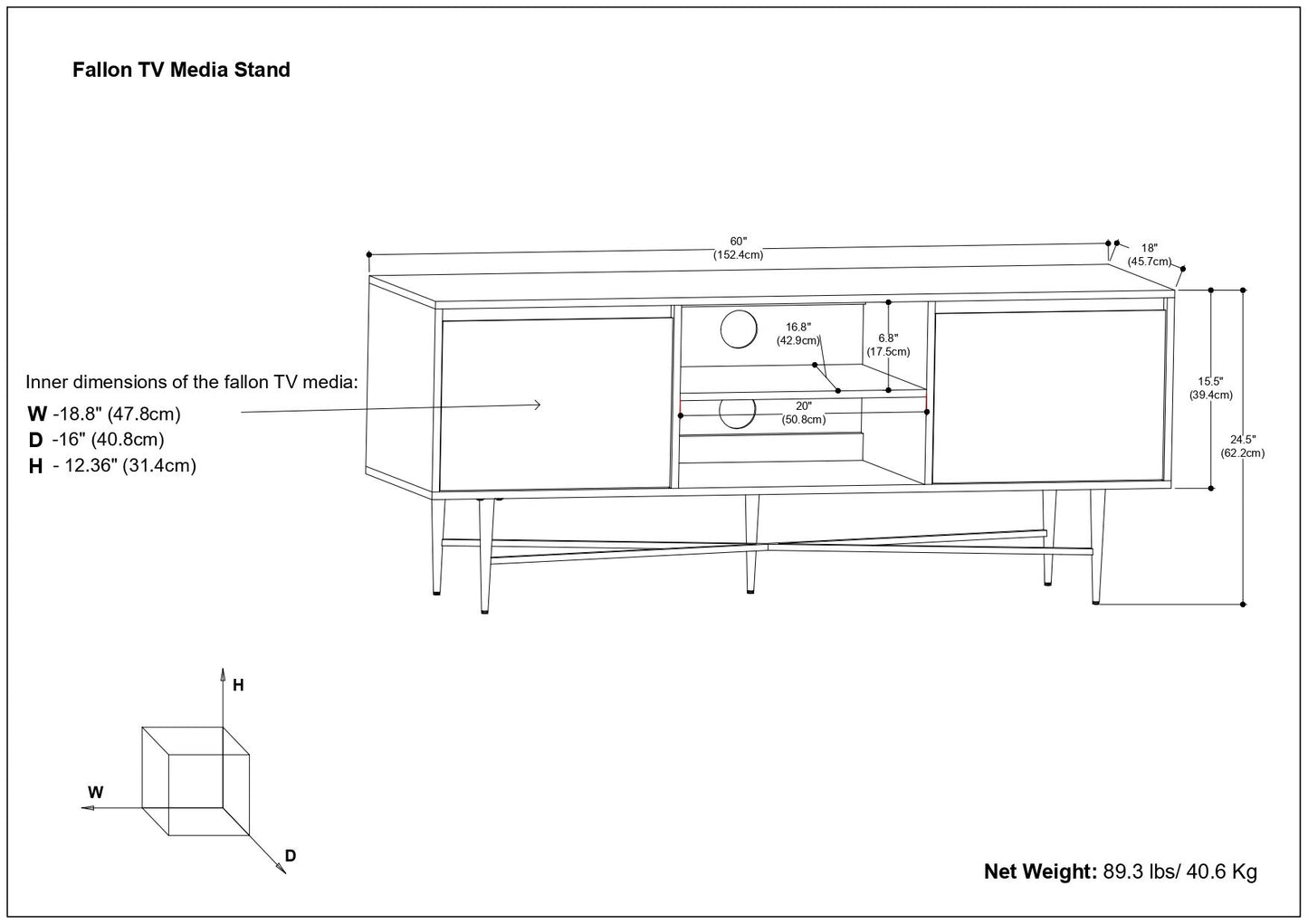 Fallon TV Media Stand

60"
(152.4cm)

18"
(45.7cm)

16.8"
(42.9cm)

6.8"
(17.5cm)

20"
(50.8cm)

15.5"
(39.4cm)

24.5"
(62.2cm)

Inner dimensions of the fallon TV media:
W -18.8" (47.8cm)
D -16" (40.8cm)
H - 12.36" (31.4cm)

H
W
D

Net Weight: 89.3 lbs/ 40.6 Kg