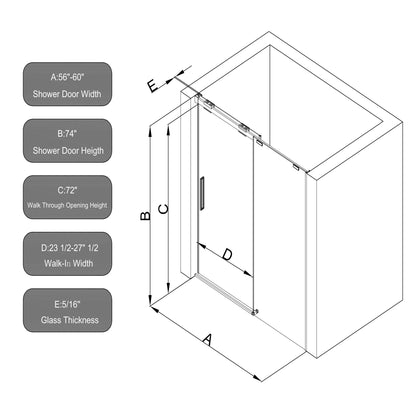 A:56"-60"
Shower Door Width

B:74"
Shower Door Heigth

C:72"
Walk Through Opening Height

D:23 1/2-27" 1/2
Walk-In Width

E:5/16"
Glass Thickness

E

B

C

D

A